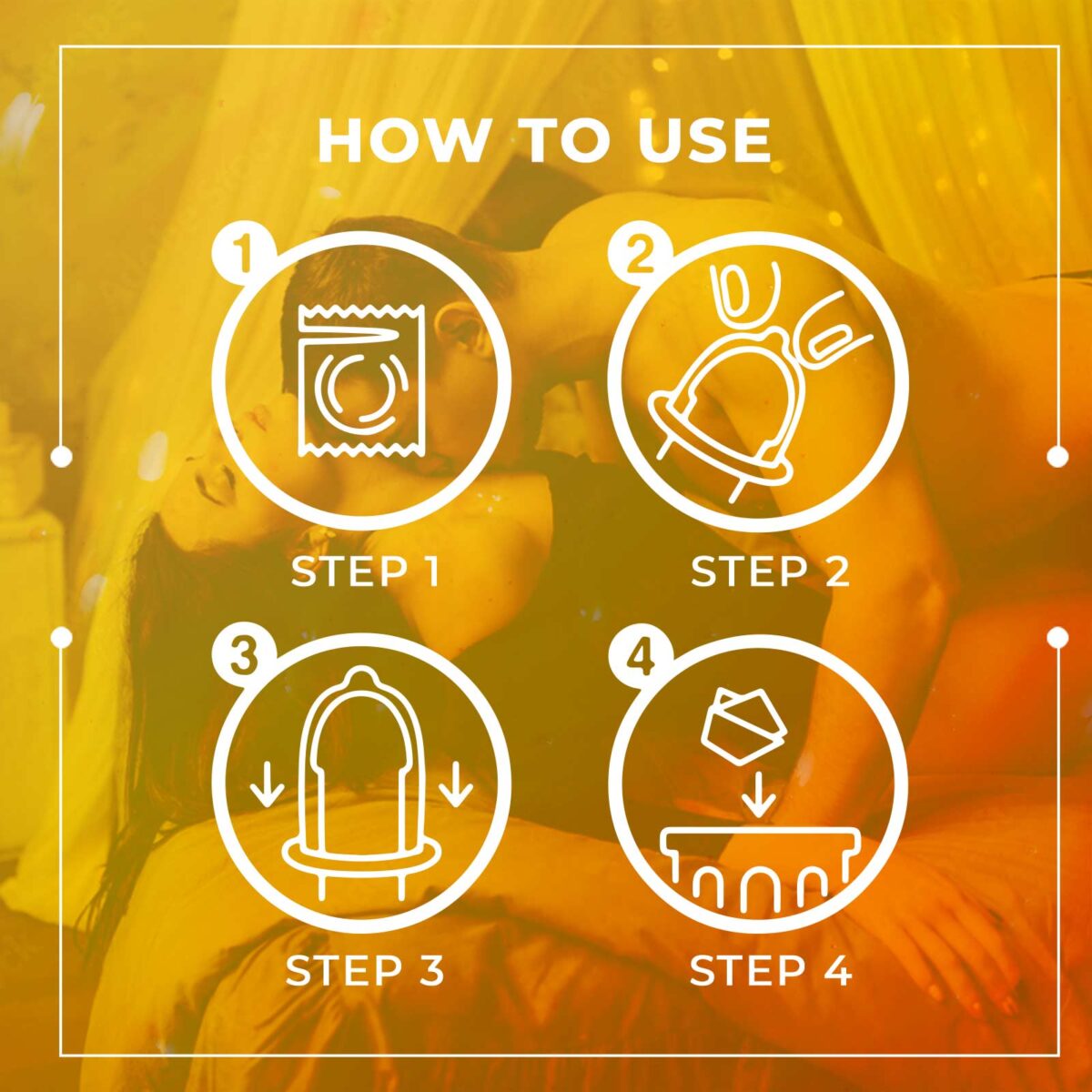 HOW TO USE

1

STEP 1

2

STEP 2

3

STEP 3

4

STEP 4